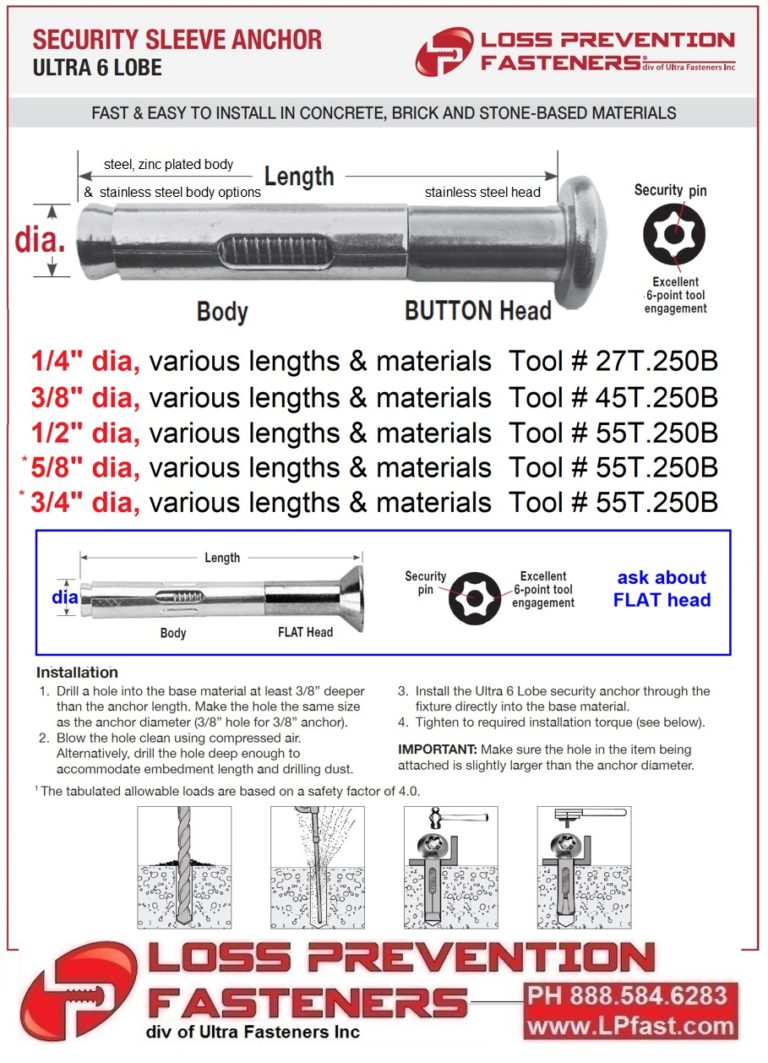 SECURITY SLEEVE ANCHOR
ULTRA 6 LOBE

LOSS PREVENTION FASTENERS® div of Ultra Fasteners Inc

FAST & EASY TO INSTALL IN CONCRETE, BRICK AND STONE-BASED MATERIALS

steel, zinc plated body
& stainless steel body options

Length

stainless steel head

dia.

Body

BUTTON Head

Security pin

Excellent 6-point tool engagement

1/4" dia, various lengths & materials Tool # 27T.250B
3/8" dia, various lengths & materials Tool # 45T.250B
1/2" dia, various lengths & materials Tool # 55T.250B
*5/8" dia, various lengths & materials Tool # 55T.250B
*3/4" dia, various lengths & materials Tool # 55T.250B

Length

dia

Body

FLAT Head

Security pin

Excellent 6-point tool engagement

ask about FLAT head

Installation
1. Drill a hole into the base material at least 3/8" deeper than the anchor length. Make the hole the same size as the anchor diameter (3/8" hole for 3/8" anchor).
2. Blow the hole clean using compressed air. Alternatively, drill the hole deep enough to accommodate embedment length and drilling dust.
3. Install the Ultra 6 Lobe security anchor through the fixture directly into the base material.
4. Tighten to required installation torque (see below).

IMPORTANT: Make sure the hole in the item being attached is slightly larger than the anchor diameter.

¹ The tabulated allowable loads are based on a safety factor of 4.0.

LOSS PREVENTION FASTENERS
div of Ultra Fasteners Inc

PH 888.584.6283
www.LPfast.com